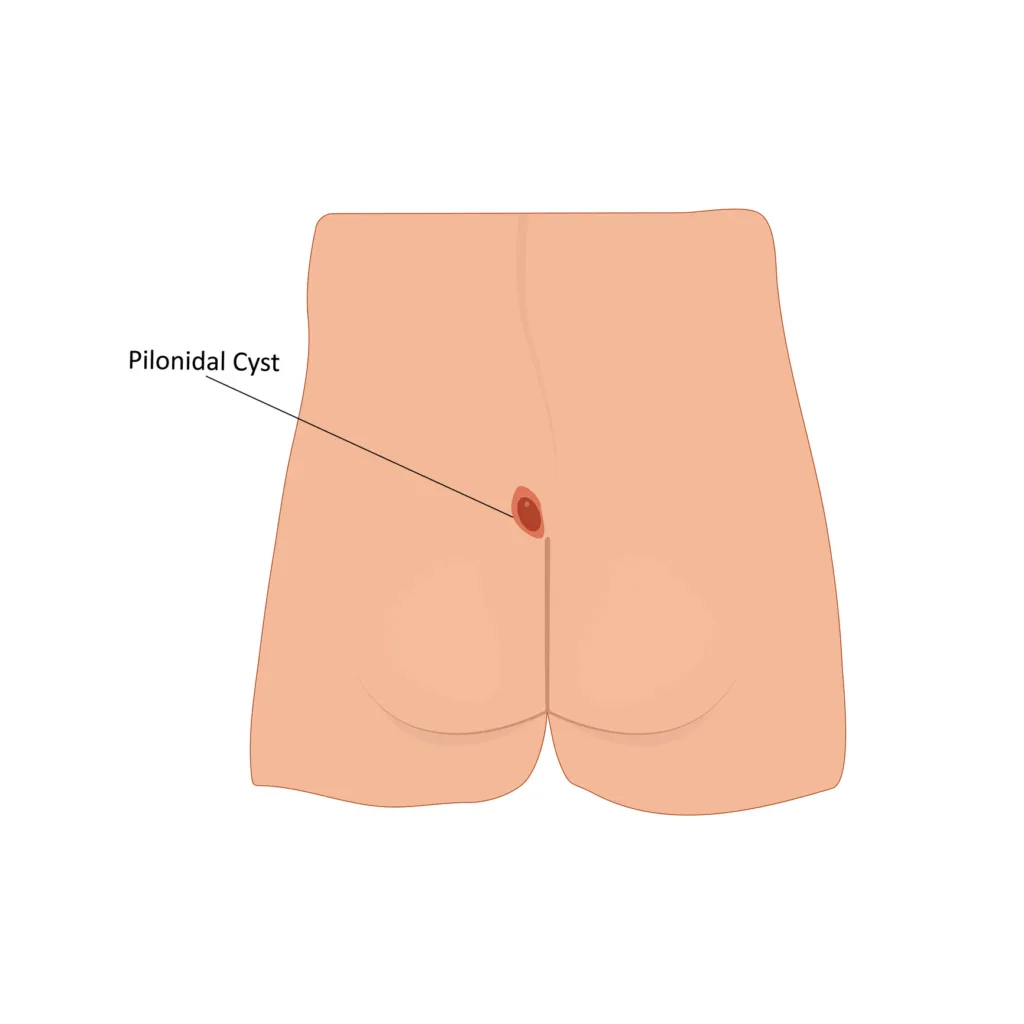 Pilonidal Cyst